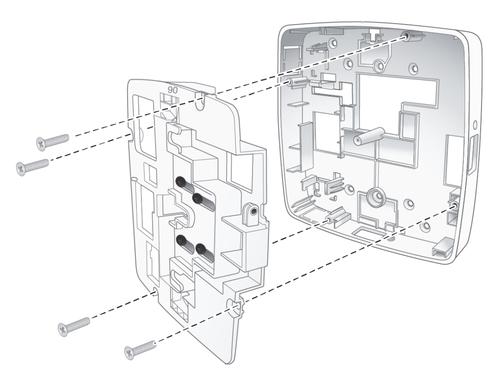 90